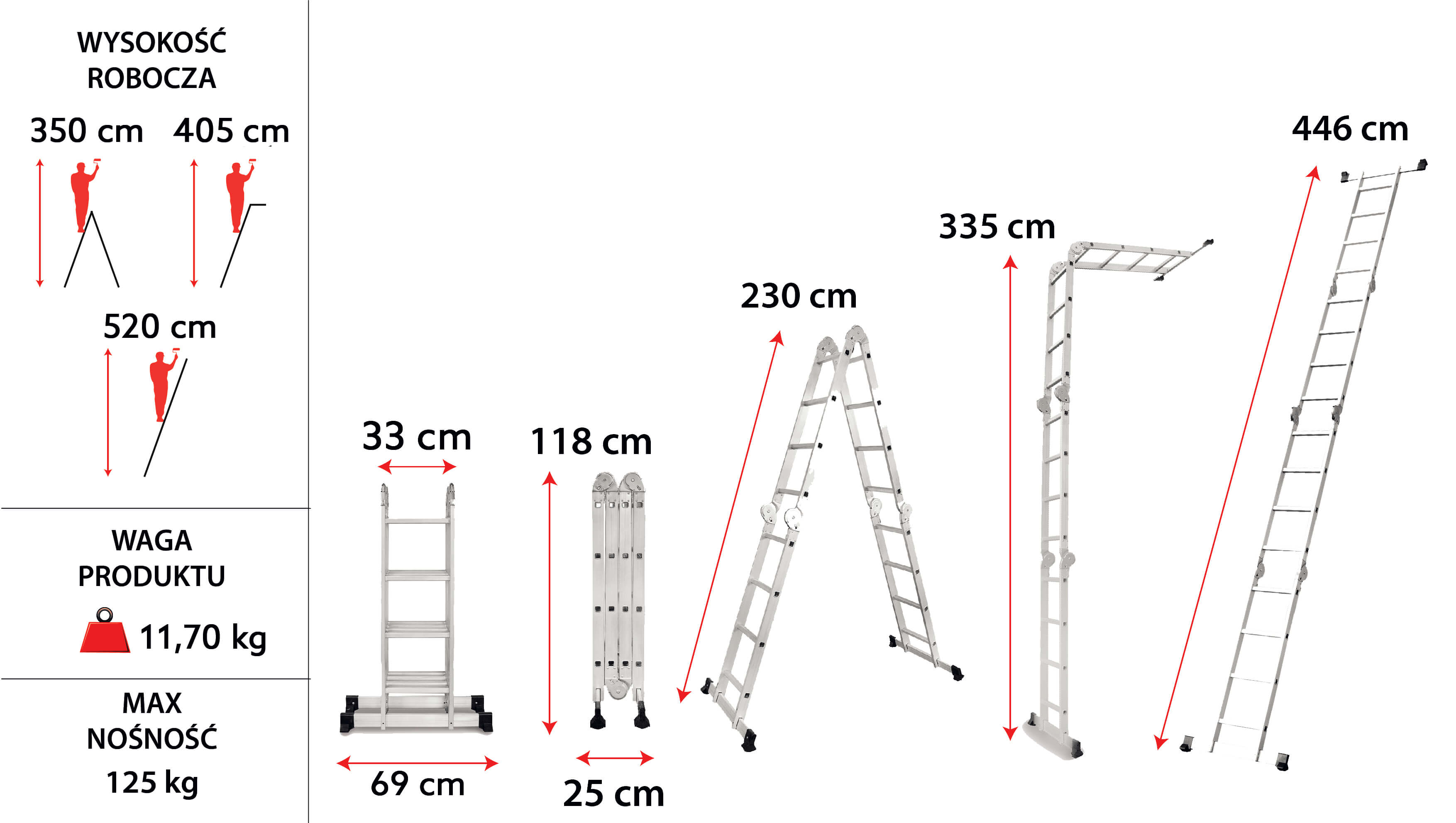 WYSOKOŚĆ ROBOCZA

350 cm 405 cm

520 cm

WAGA PRODUKTU

11,70 kg

MAX NOŚNOŚĆ

125 kg

33 cm

69 cm

118 cm

25 cm

230 cm

335 cm

446 cm